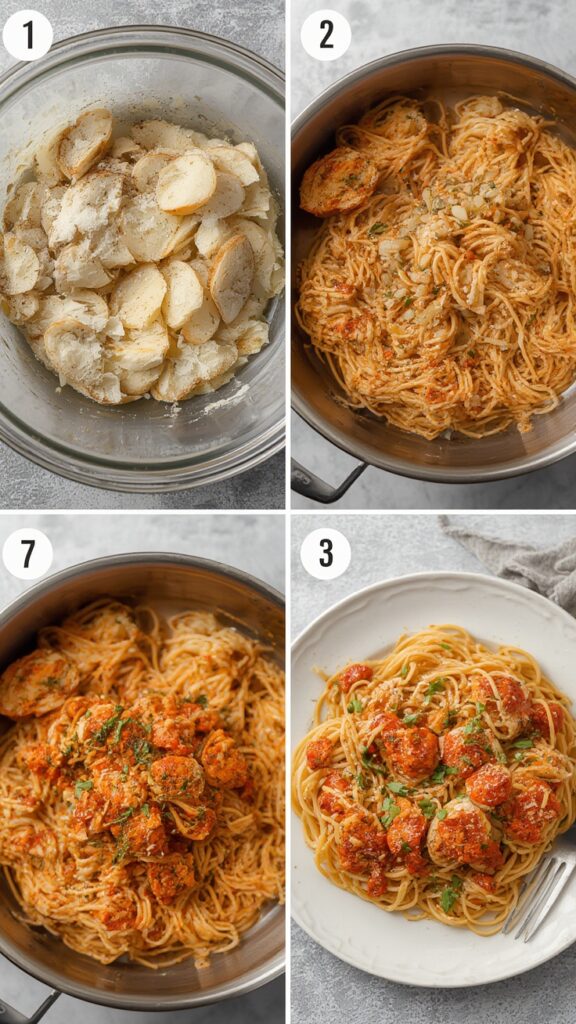 1
2
7
3